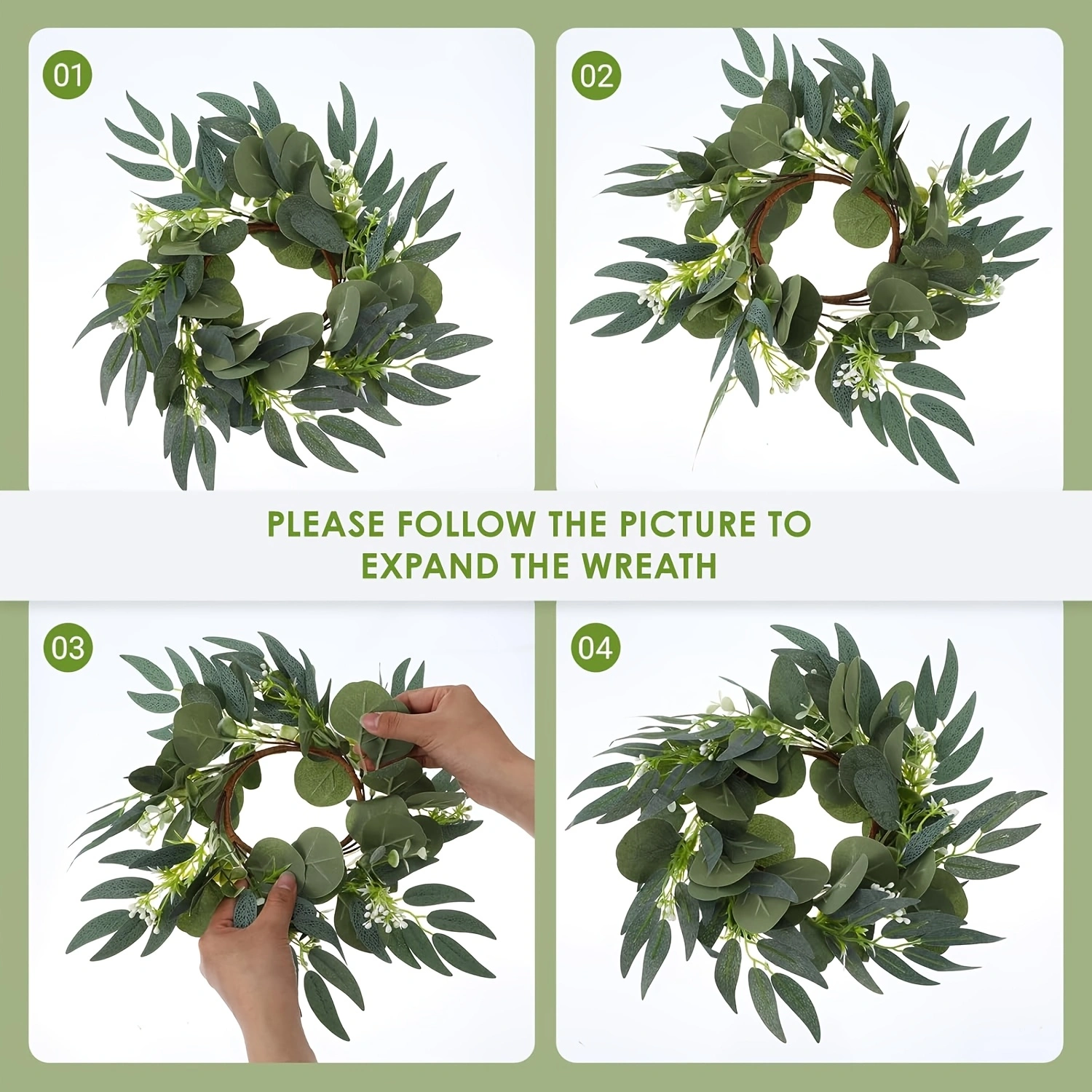 01

02

PLEASE FOLLOW THE PICTURE TO EXPAND THE WREATH

03

04